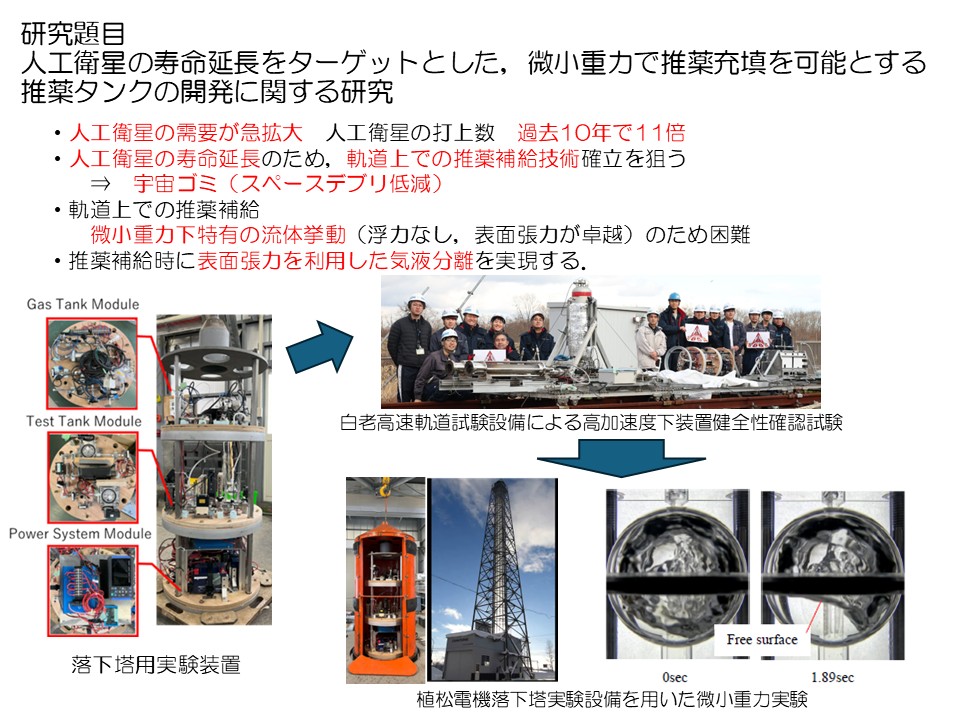 研究題目
人工衛星の寿命延長をターゲットとした，微小重力で推薬充填を可能とする推薬タンクの開発に関する研究

・人工衛星の需要が急拡大　人工衛星の打上数　過去10年で11倍
・人工衛星の寿命延長のため，軌道上での推薬補給技術確立を狙う
⇒　宇宙ゴミ（スペースデブリ低減）
・軌道上での推薬補給
微小重力下特有の流体挙動（浮力なし，表面張力が卓越）のため困難
・推薬補給時に表面張力を利用した気液分離を実現する.

Gas Tank Module
Test Tank Module
Power System Module
落下塔用実験装置

白老高速軌道試験設備による高加速度下装置健全性確認試験

Free surface
0sec
1.89sec
植松電機落下塔実験設備を用いた微小重力実験